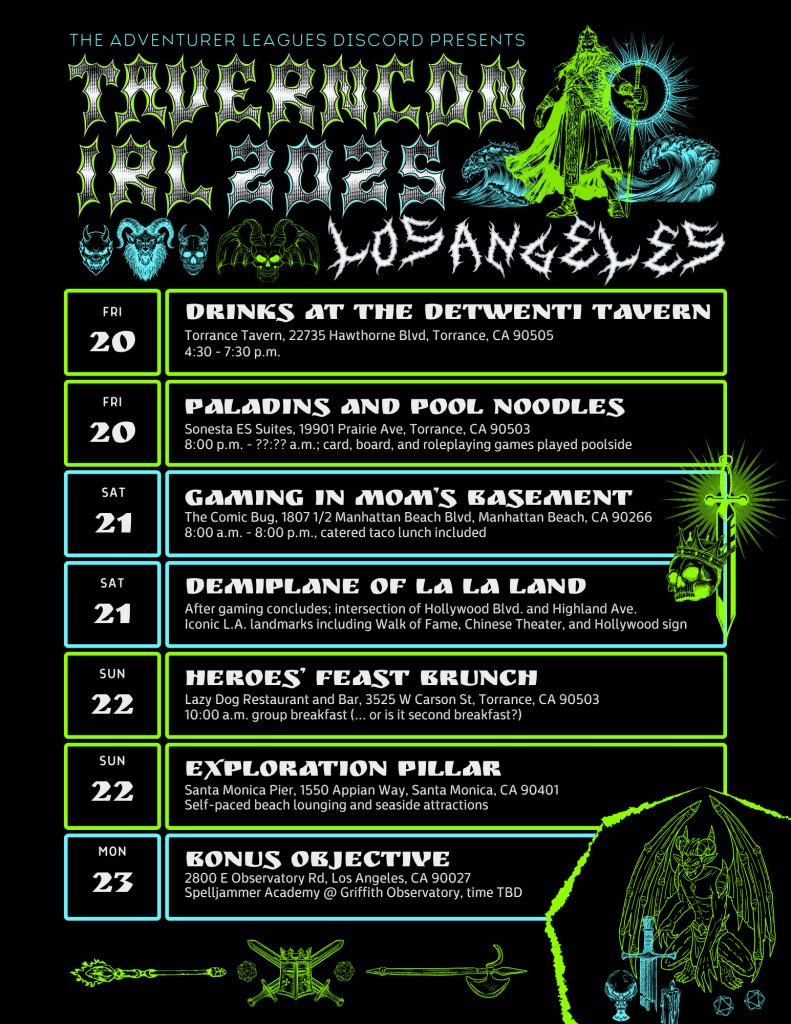 THE ADVENTURER LEAGUES DISCORD PRESENTS

TAVERNCON IRL 2025

LOS ANGELES

FRI
20

DRINKS AT THE DETWENTI TAVERN
Torrance Tavern, 22735 Hawthorne Blvd, Torrance, CA 90505
4:30 - 7:30 p.m.

FRI
20

PALADINS AND POOL NOODLES
Sonesta ES Suites, 19901 Prairie Ave, Torrance, CA 90503
8:00 p.m. - ??:?? a.m.; card, board, and roleplaying games played poolside

SAT
21

GAMING IN MOM'S BASEMENT
The Comic Bug, 1807 1/2 Manhattan Beach Blvd, Manhattan Beach, CA 90266
8:00 a.m. - 8:00 p.m., catered taco lunch included

SAT
21

DEMIPLANE OF LA LA LAND
After gaming concludes; intersection of Hollywood Blvd. and Highland Ave.
Iconic L.A. landmarks including Walk of Fame, Chinese Theater, and Hollywood sign

SUN
22

HEROES' FEAST BRUNCH
Lazy Dog Restaurant and Bar, 3525 W Carson St, Torrance, CA 90503
10:00 a.m. group breakfast (... or is it second breakfast?)

SUN
22

EXPLORATION PILLAR
Santa Monica Pier, 1550 Appian Way, Santa Monica, CA 90401
Self-paced beach lounging and seaside attractions

MON
23

BONUS OBJECTIVE
2800 E Observatory Rd, Los Angeles, CA 90027
Spelljammer Academy @ Griffith Observatory, time TBD